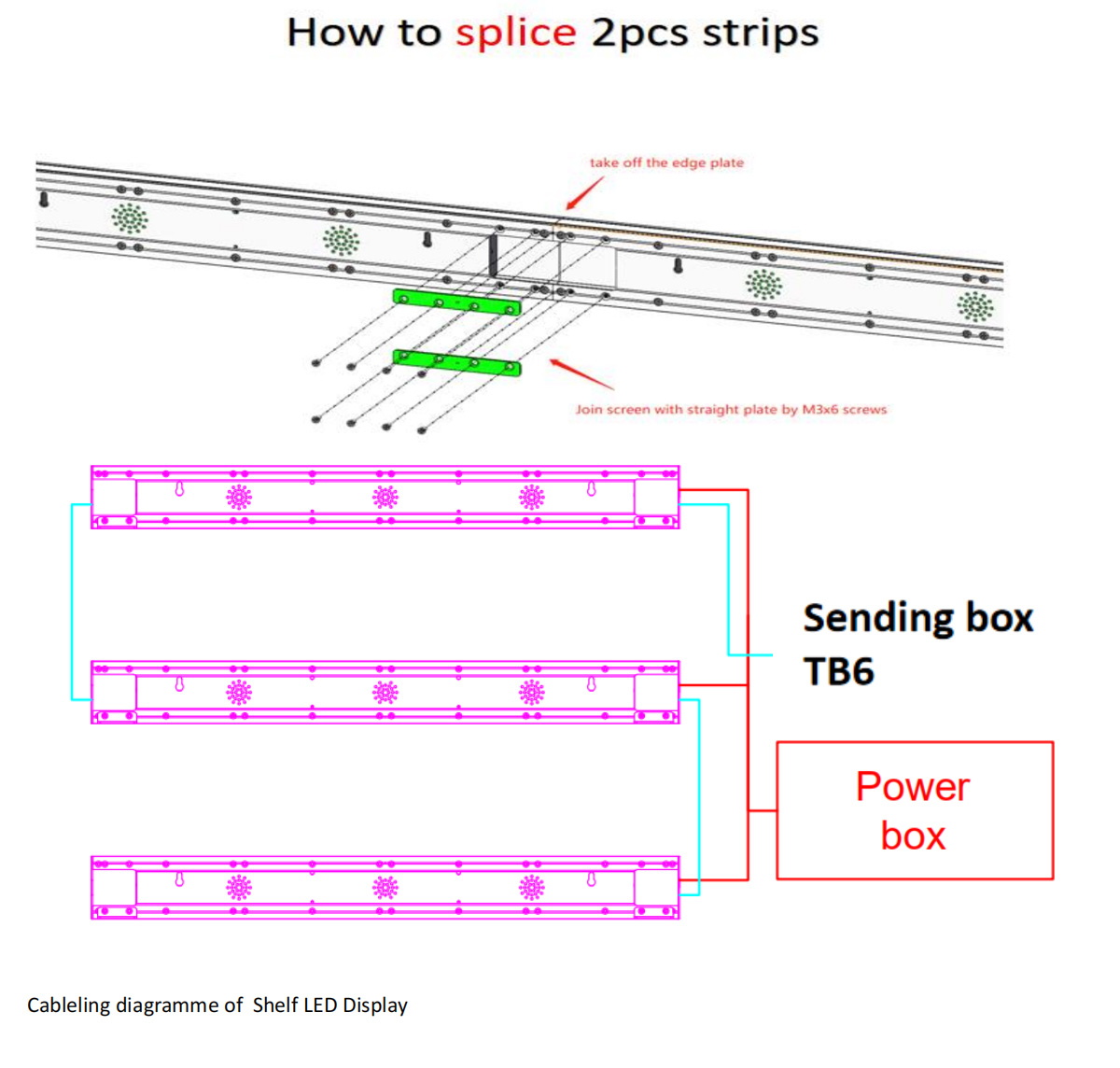 How to splice 2pcs strips

take off the edge plate

Join screen with straight plate by M3x6 screws

Sending box
TB6

Power
box

Cableling diagramme of Shelf LED Display