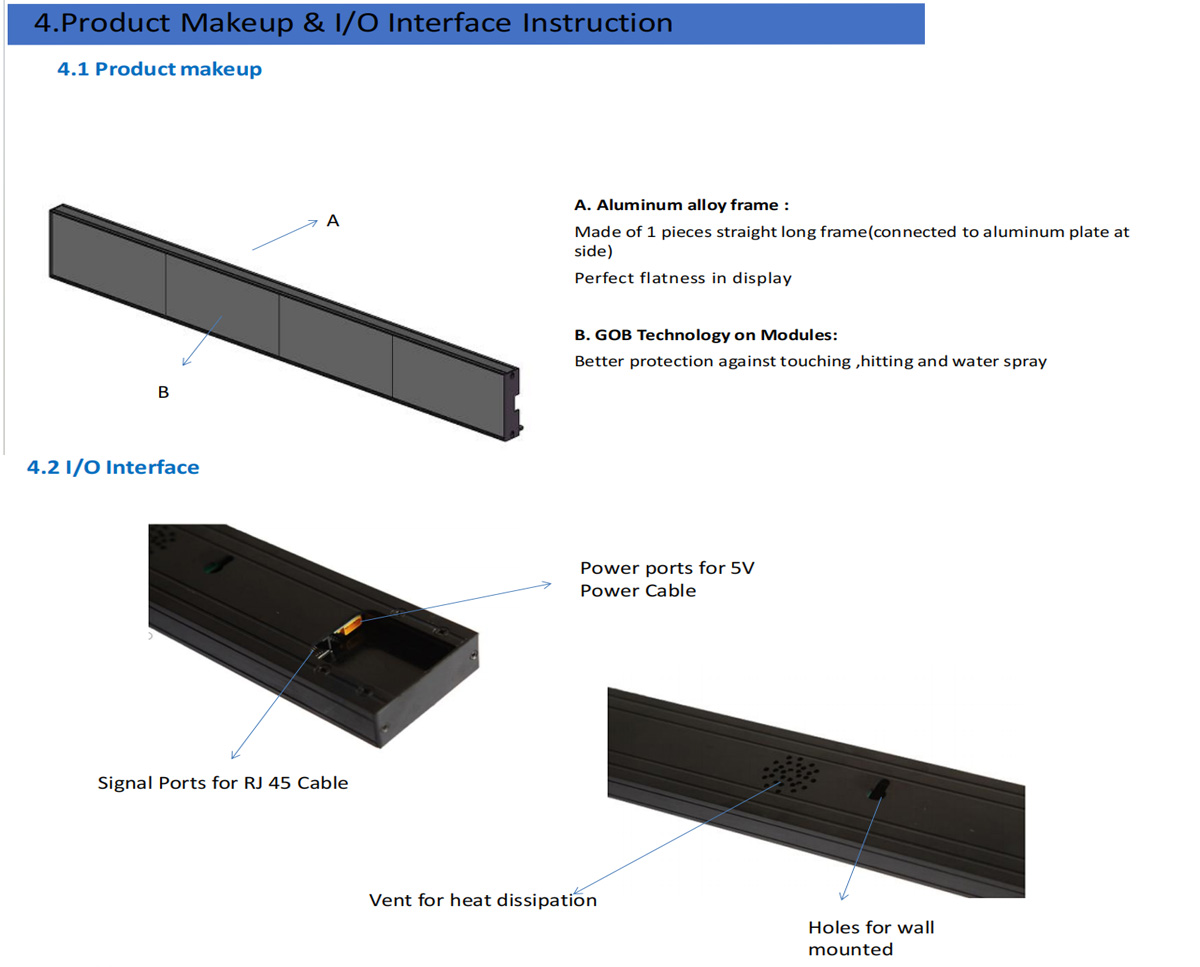 4.Product Makeup & I/O Interface Instruction

4.1 Product makeup

A

B

A. Aluminum alloy frame :

Made of 1 pieces straight long frame(connected to aluminum plate at side)

Perfect flatness in display

B. GOB Technology on Modules:

Better protection against touching ,hitting and water spray

4.2 I/O Interface

Power ports for 5V Power Cable

Signal Ports for RJ 45 Cable

Vent for heat dissipation

Holes for wall mounted