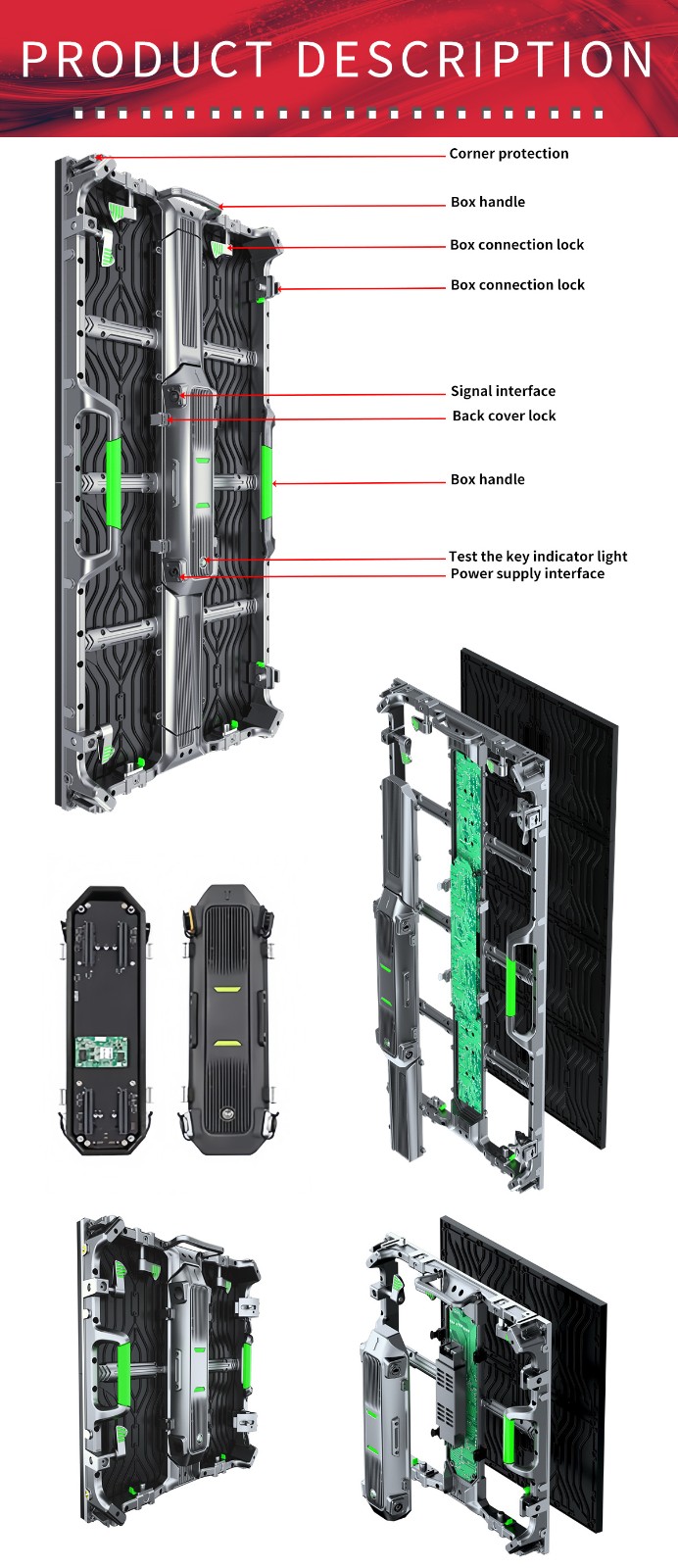 PRODUCT DESCRIPTION

Corner protection

Box handle

Box connection lock

Box connection lock

Signal interface

Back cover lock

Box handle

Test the key indicator light

Power supply interface