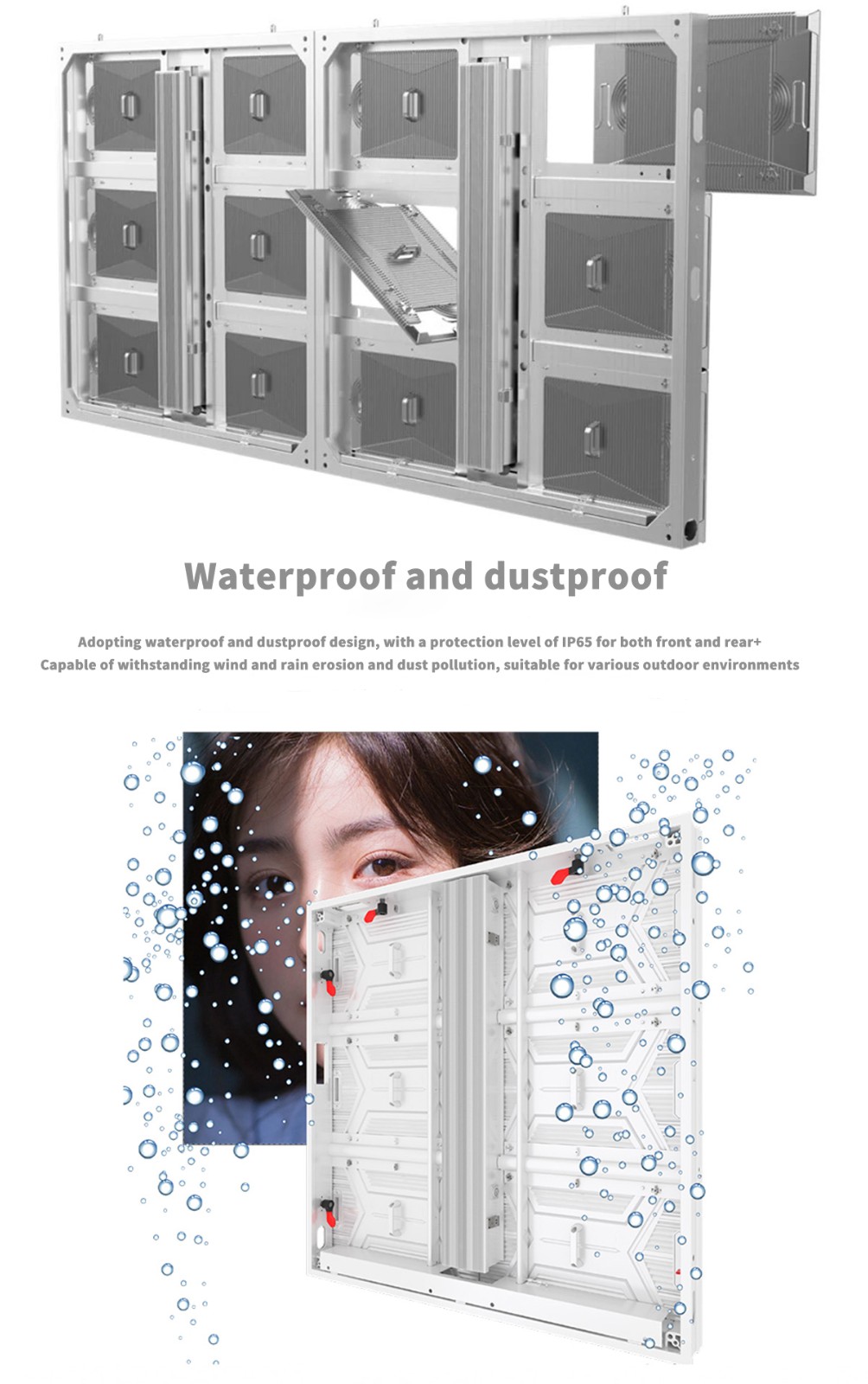 Waterproof and dustproof

Adopting waterproof and dustproof design, with a protection level of IP65 for both front and rear+
Capable of withstanding wind and rain erosion and dust pollution, suitable for various outdoor environments