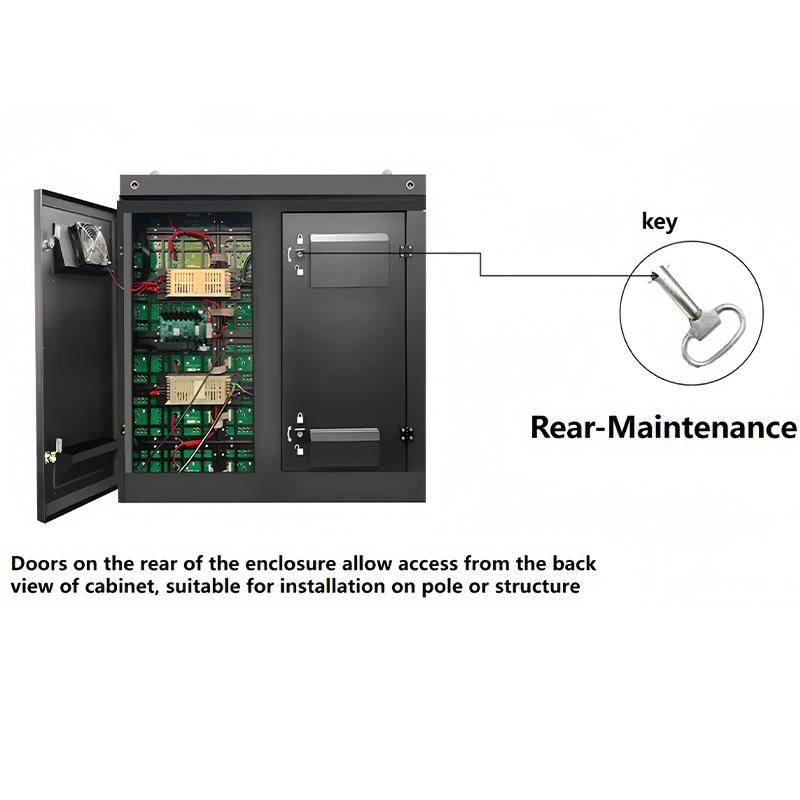 key

Rear-Maintenance

Doors on the rear of the enclosure allow access from the back view of cabinet, suitable for installation on pole or structure