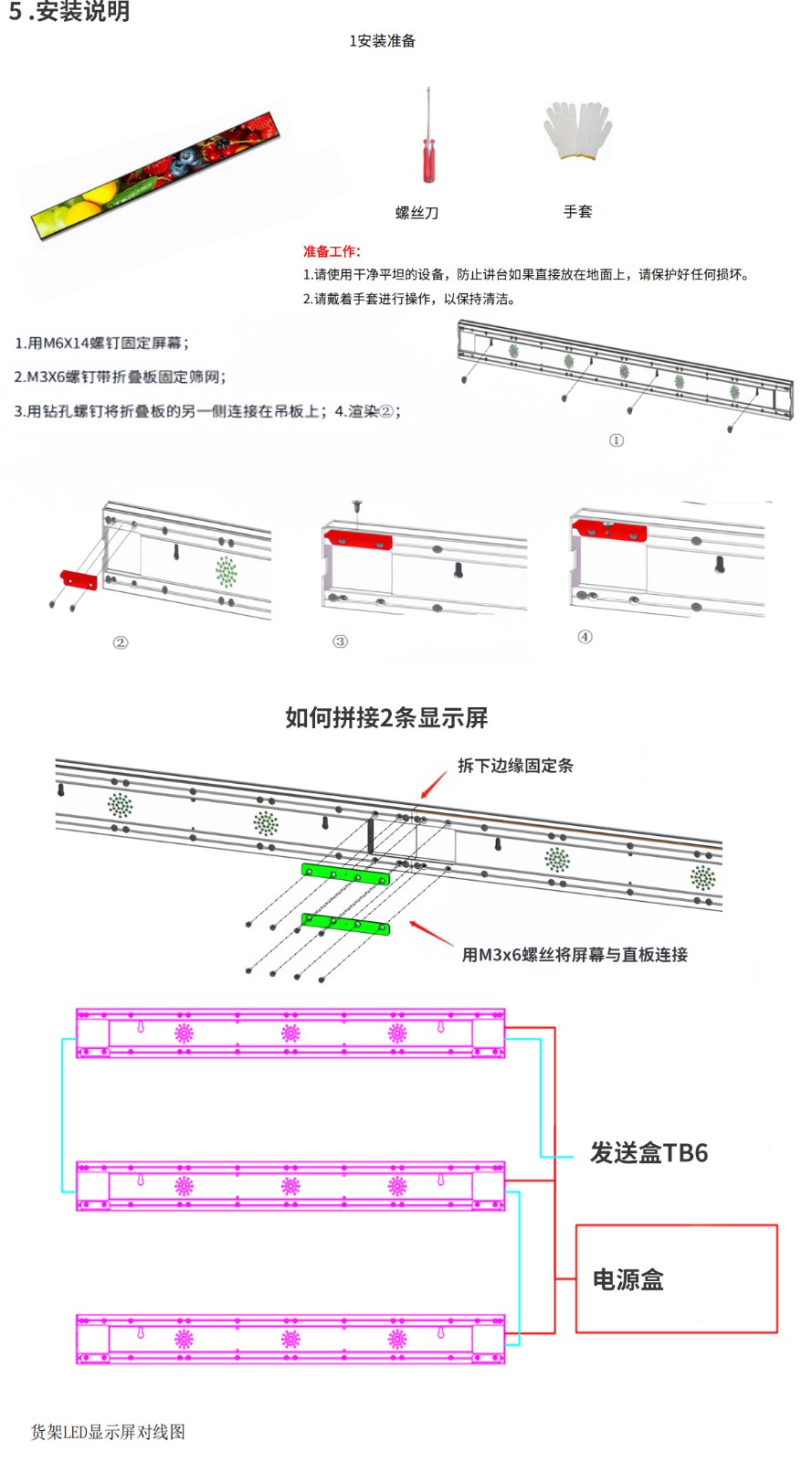 5 .安装说明

1安装准备

螺丝刀

手套

准备工作:
1.请使用干净平坦的设备，防止讲台如果直接放在地面上，请保护好任何损坏。
2.请戴着手套进行操作，以保持清洁。

1.用M6X14螺钉固定屏幕；
2.M3X6螺钉带折叠板固定筛网；
3.用钻孔螺钉将折叠板的另一侧连接在吊板上；4.渲染②；

①

②

③

④

如何拼接2条显示屏

拆下边缘固定条

用M3x6螺丝将屏幕与直板连接

发送盒TB6

电源盒

货架LED显示屏对线图