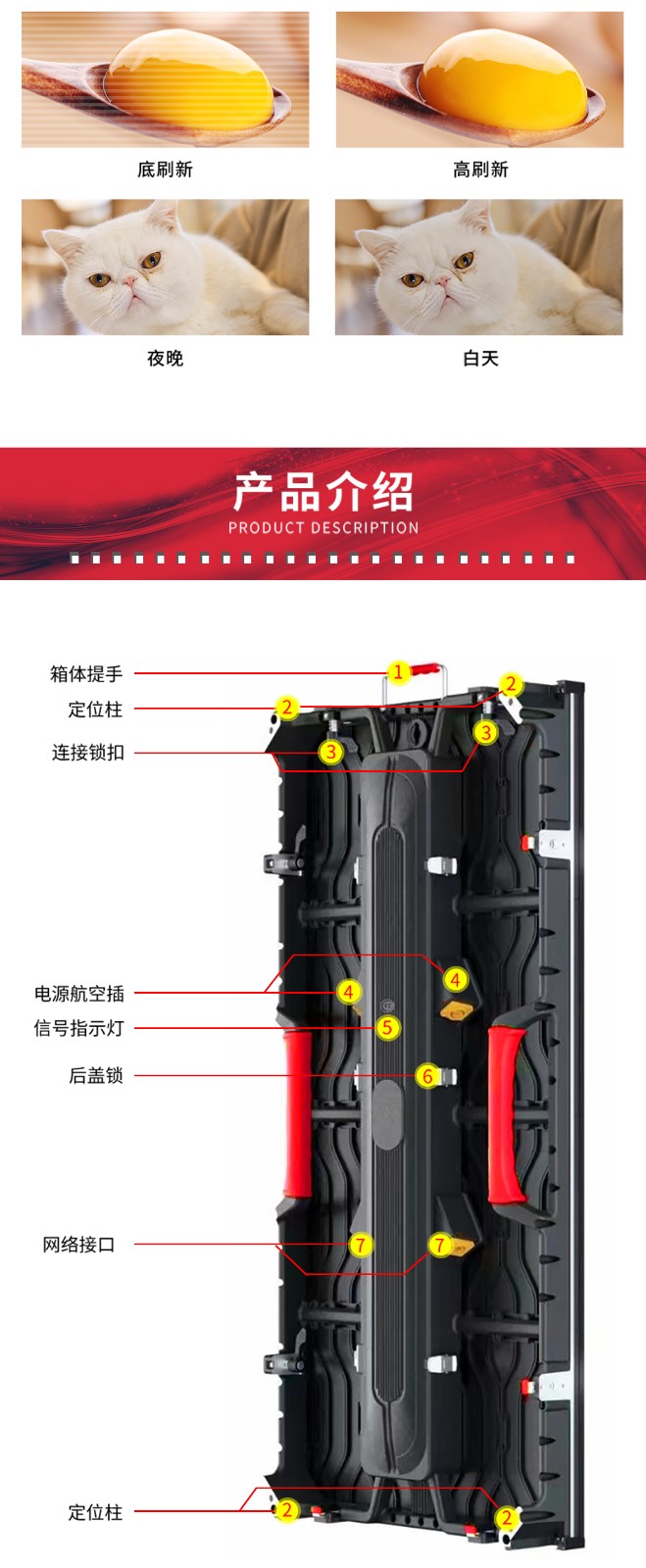 底刷新

高刷新

夜晚

白天

产品介绍
PRODUCT DESCRIPTION

箱体提手
定位柱
连接锁扣
电源航空插
信号指示灯
后盖锁
网络接口
定位柱

1
2
2
3
3
4
4
5
6
7
7
2
2